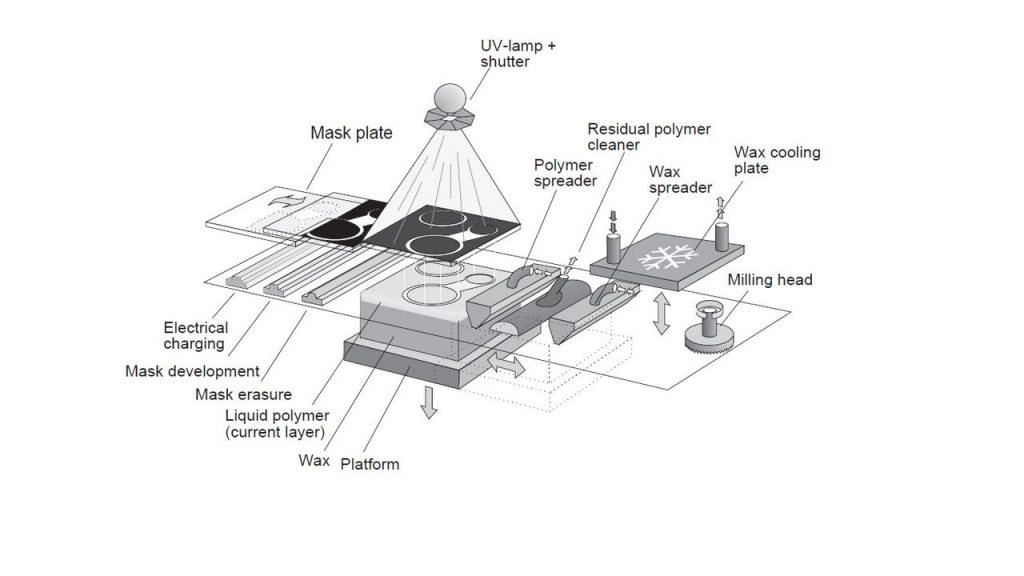 UV-lamp + shutter

Mask plate

Residual polymer cleaner

Polymer spreader

Wax spreader

Wax cooling plate

Milling head

Electrical charging

Mask development

Mask erasure

Liquid polymer (current layer)

Wax

Platform